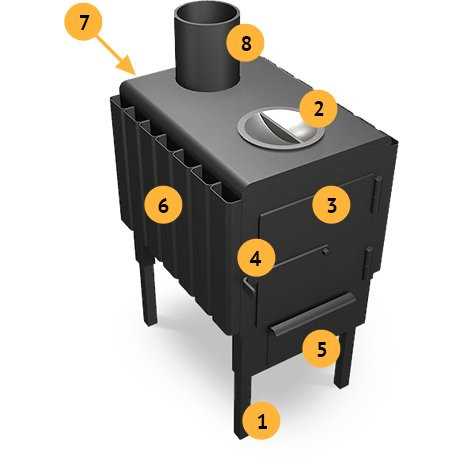 7
8
2
6
3
4
5
1