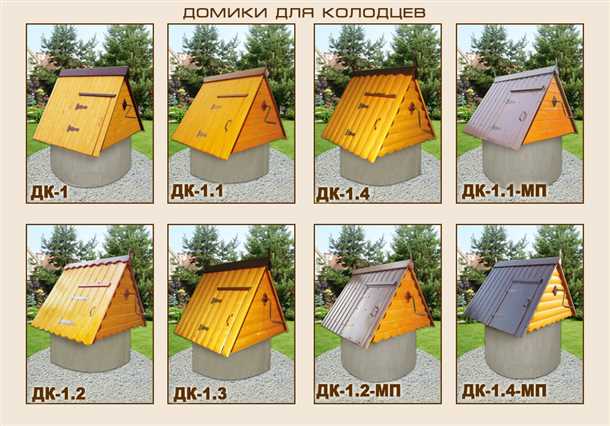 ДОМИКИ ДЛЯ КОЛОДЦЕВ

ДК-1

ДК-1.1

ДК-1.4

ДК-1.1-МП

ДК-1.2

ДК-1.3

ДК-1.2-МП

ДК-1.4-МП