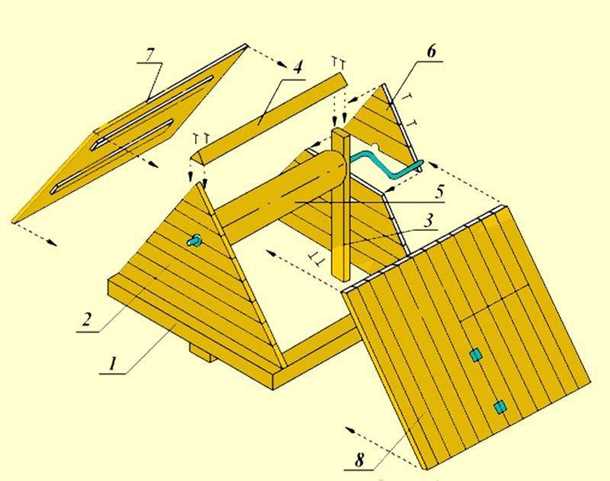 7
4
6
5
3
2
1
8