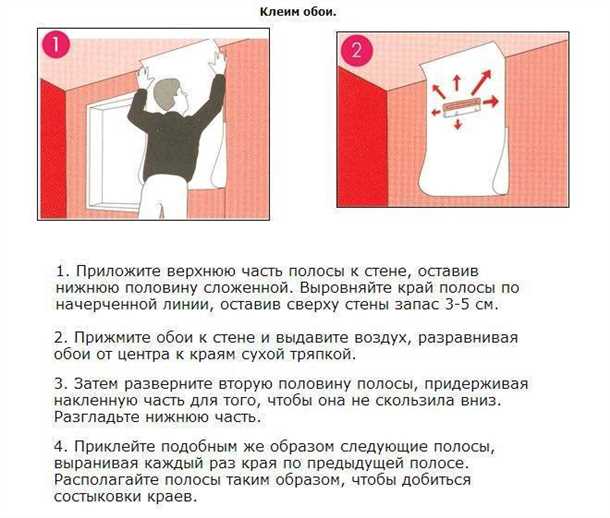 Клеим обои.

1

2

1. Приложите верхнюю часть полосы к стене, оставив нижнюю половину сложенной. Выровняйте край полосы по начерченной линии, оставив сверху стены запас 3-5 см.

2. Прижмите обои к стене и выдавите воздух, разравнивая обои от центра к краям сухой тряпкой.

3. Затем разверните вторую половину полосы, придерживая накленную часть для того, чтобы она не скользила вниз. Разгладьте нижнюю часть.

4. Приклейте подобным же образом следующие полосы, выранивая каждый раз края по предыдущей полосе. Располагайте полосы таким образом, чтобы добиться состыковки краев.