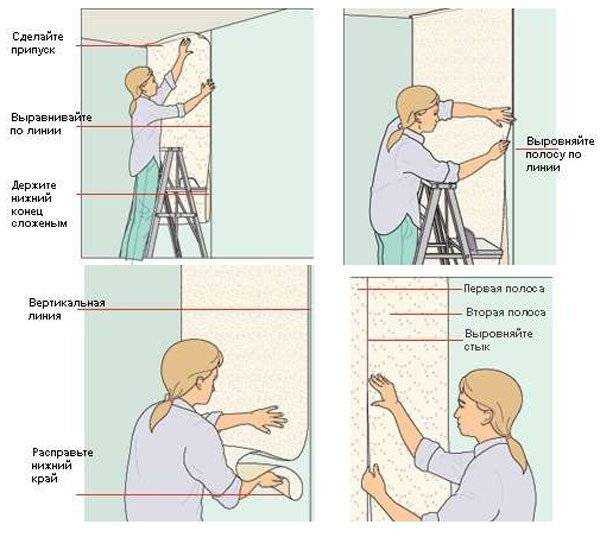 Сделайте припуск

Выравнивайте по линии

Держите нижний конец сложеным

Выровняйте полосу по линии

Вертикальная линия

Расправьте нижний край

Первая полоса

Вторая полоса

Выровняйте стык