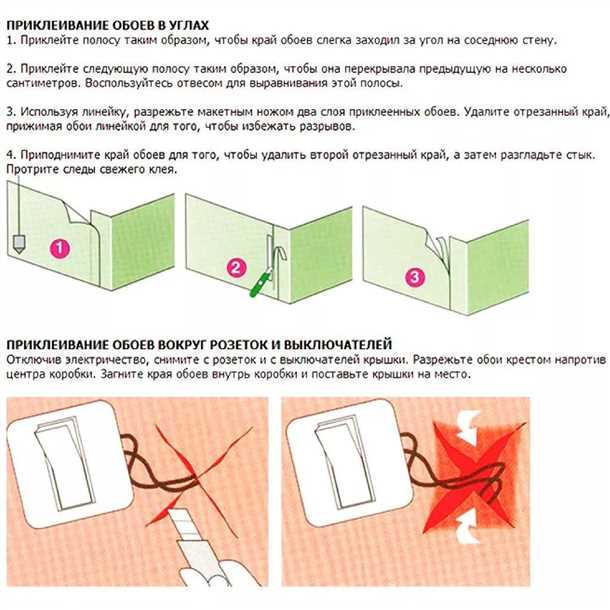 ПРИКЛЕИВАНИЕ ОБОЕВ В УГЛАХ
1. Приклейте полосу таким образом, чтобы край обоев слегка заходил за угол на соседнюю стену.

2. Приклейте следующую полосу таким образом, чтобы она перекрывала предыдущую на несколько сантиметров. Воспользуйтесь отвесом для выравнивания этой полосы.

3. Используя линейку, разрежьте макетным ножом два слоя приклеенных обоев. Удалите отрезанный край, прижимая обои линейкой для того, чтобы избежать разрывов.

4. Приподнимите край обоев для того, чтобы удалить второй отрезанный край, а затем разгладьте стык. Протрите следы свежего клея.

1

2

3

ПРИКЛЕИВАНИЕ ОБОЕВ ВОКРУГ РОЗЕТОК И ВЫКЛЮЧАТЕЛЕЙ
Отключив электричество, снимите с розеток и с выключателей крышки. Разрежьте обои крестом напротив центра коробки. Загните края обоев внутрь коробки и поставьте крышки на место.