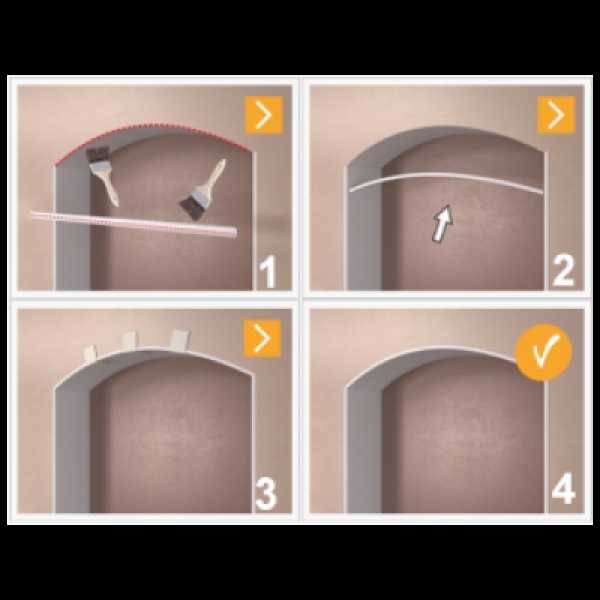 1
2
3
4