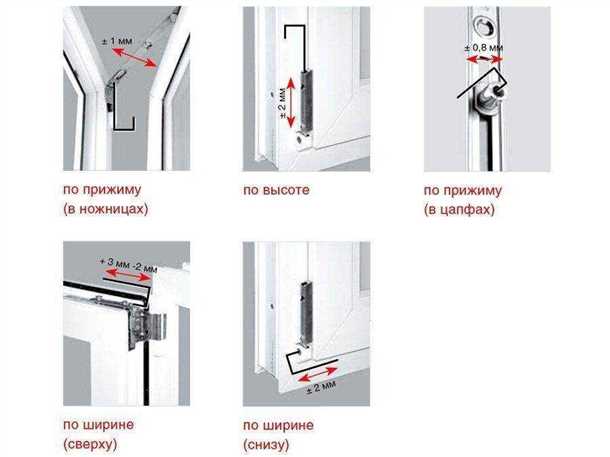 ± 1 мм

по прижиму
(в ножницах)

± 2 мм

по высоте

± 0,8 мм

по прижиму
(в цапфах)

+ 3 мм -2 мм

по ширине
(сверху)

± 2 мм

по ширине
(снизу)