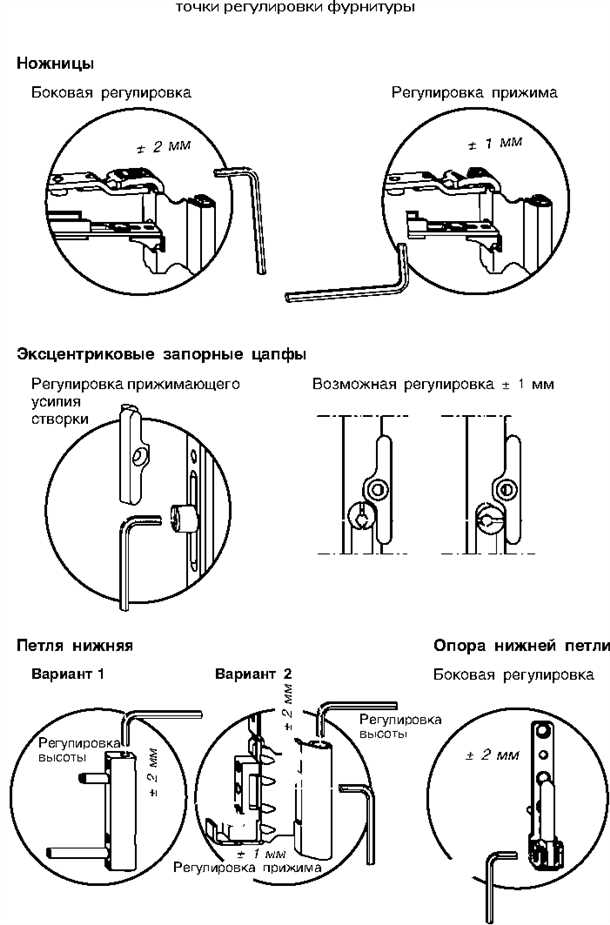 точки регулировки фурнитуры

Ножницы

Боковая регулировка

± 2 мм

Регулировка прижима

± 1 мм

Эксцентриковые запорные цапфы

Регулировка прижимающего усилия створки

Возможная регулировка ± 1 мм

Петля нижняя

Вариант 1

Регулировка высоты

± 2 мм

Вариант 2

± 2 мм

Регулировка высоты

± 1 мм

Регулировка прижима

Опора нижней петли

Боковая регулировка

± 2 мм