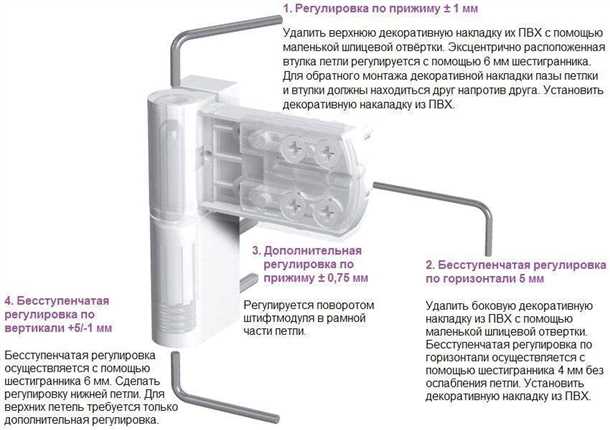 1. Регулировка по прижиму ± 1 мм

Удалить верхнюю декоративную накладку их ПВХ с помощью маленькой шлицевой отвёртки. Эксцентрично расположенная втулка петли регулируется с помощью 6 мм шестигранника. Для обратного монтажа декоративной накладки пазы петлки и втулки должны находиться друг напротив друга. Установить декоративную накаладку из ПВХ.

3. Дополнительная регулировка по прижиму ± 0,75 мм

Регулируется поворотом штифтмодуля в рамной части петли.

2. Бесступенчатая регулировка по горизонтали 5 мм

Удалить боковую декоративную накладку из ПВХ с помощью маленькой шлицевой отвертки. Бесступенчатая регулировка по горизонтали осуществляется с помощью шестигранника 4 мм без ослабления петли. Установить декоративную накладку из ПВХ.

4. Бесступенчатая регулировка по вертикали +5/-1 мм

Бесступенчатая регулировка осуществляется с помощью шестигранника 6 мм. Сделать регулировку нижней петли. Для верхних петель требуется только дополнительная регулировка.