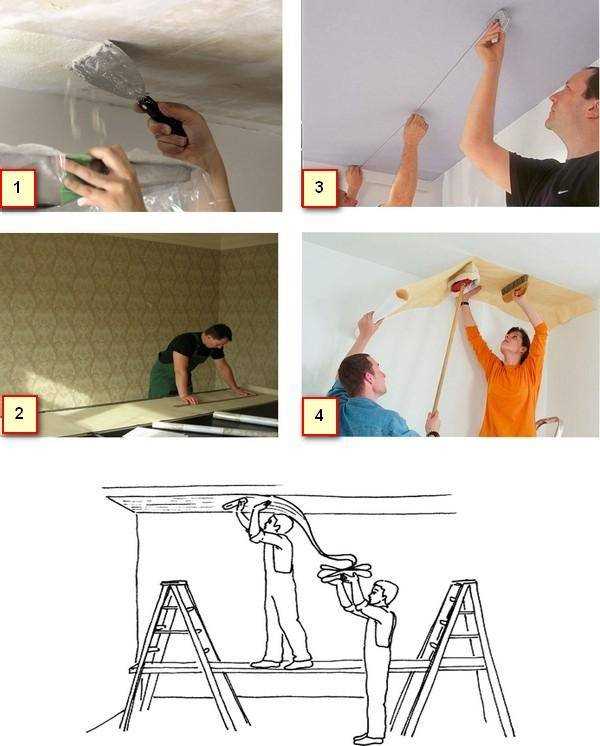 1

3

2

4