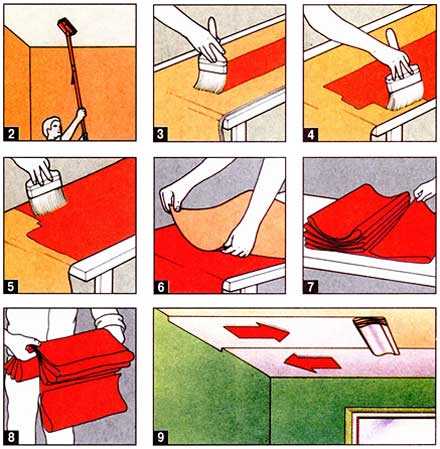 2
3
4
5
6
7
8
9