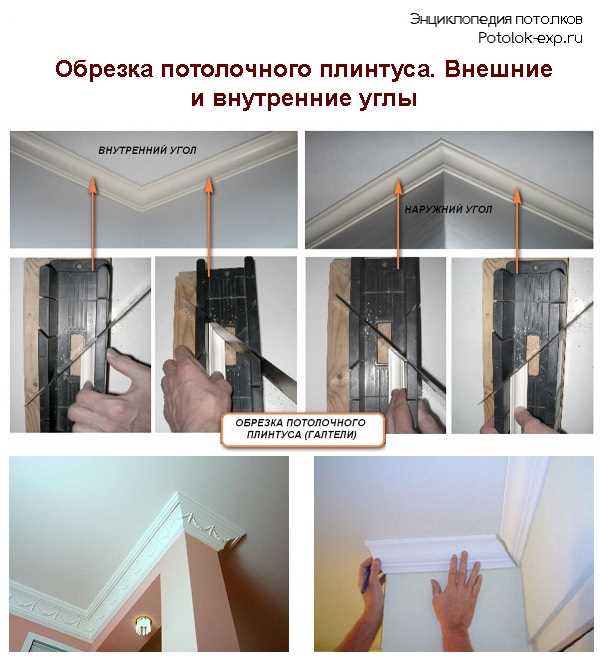 Энциклопедия потолков
Potolok-exp.ru

Обрезка потолочного плинтуса. Внешние и внутренние углы

ВНУТРЕННИЙ УГОЛ

НАРУЖНИЙ УГОЛ

ОБРЕЗКА ПОТОЛОЧНОГО ПЛИНТУСА (ГАЛТЕЛИ)