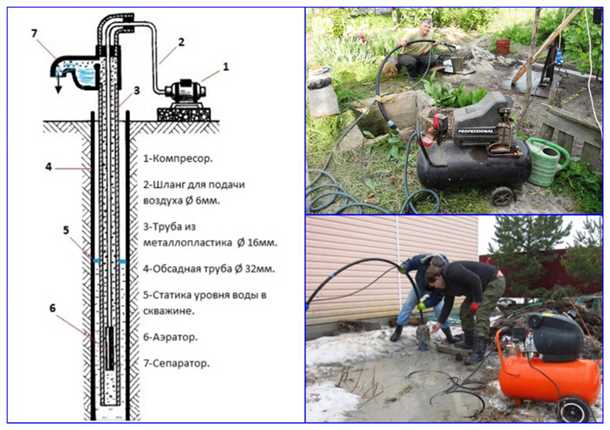 7
2
1
3
4
5
6

1-Компресор.

2-Шланг для подачи воздуха Ø 6мм.

3-Труба из металлопластика Ø 16мм.

4-Обсадная труба Ø 32мм.

5-Статика уровня воды в скважине.

6-Аэратор.

7-Сепаратор.

PROFESSIONAL