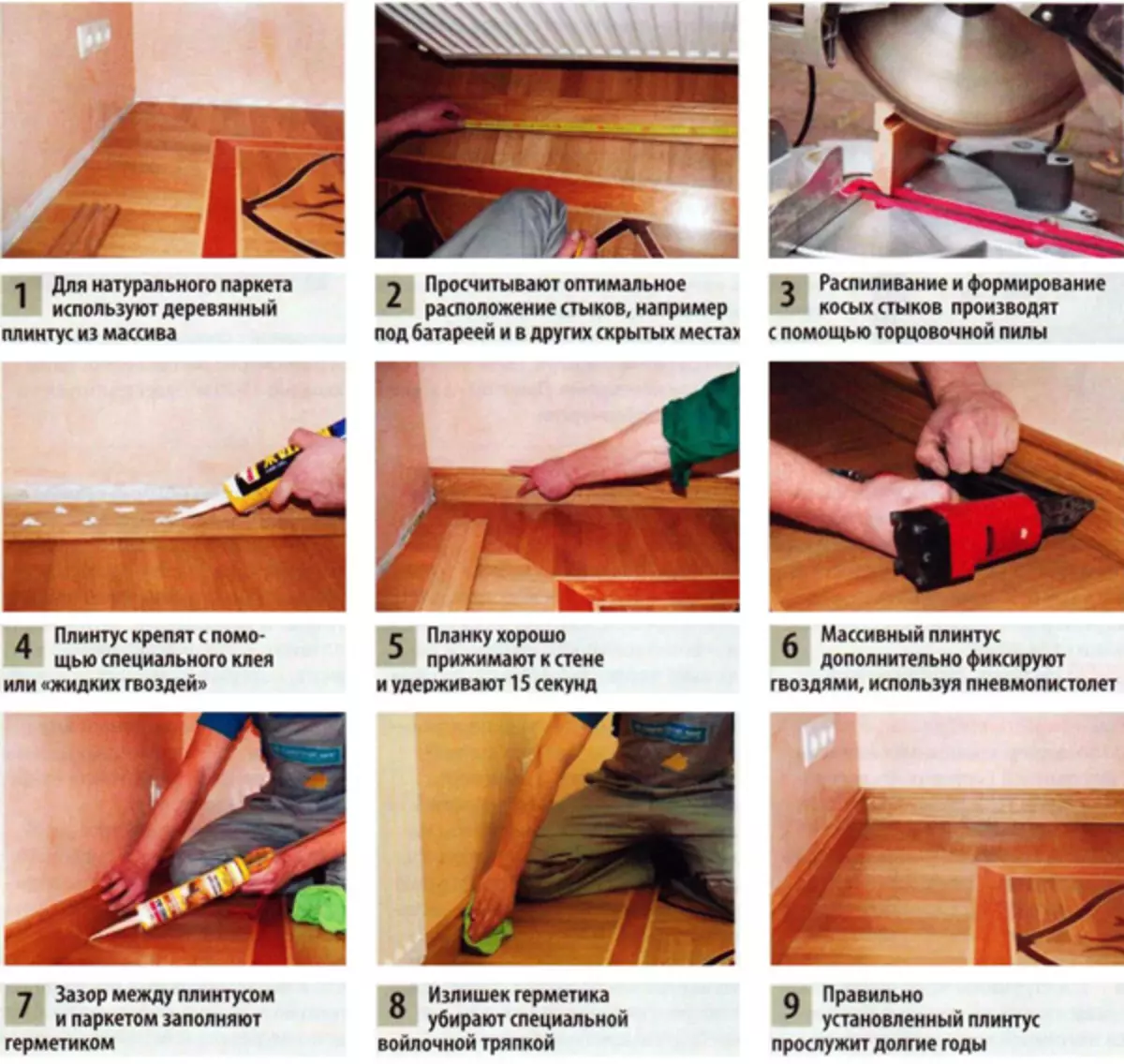 1 Для натурального паркета используют деревянный плинтус из массива

2 Просчитывают оптимальное расположение стыков, например под батареей и в других скрытых местах

3 Распиливание и формирование косых стыков производят с помощью торцовочной пилы

4 Плинтус крепят с помощью специального клея или «жидких гвоздей»

5 Планку хорошо прижимают к стене и удерживают 15 секунд

6 Массивный плинтус дополнительно фиксируют гвоздями, используя пневмопистолет

7 Зазор между плинтусом и паркетом заполняют герметиком

8 Излишек герметика убирают специальной войлочной тряпкой

9 Правильно установленный плинтус прослужит долгие годы