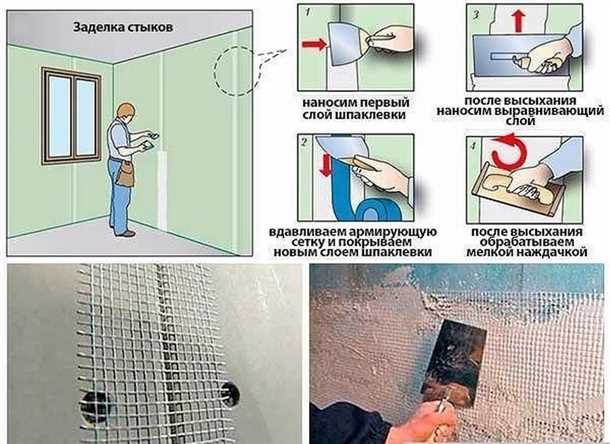 Заделка стыков

1

наносим первый слой шпаклевки

2

вдавливаем армирующую сетку и покрываем новым слоем шпаклевки

3

после высыхания наносим выравнивающий слой

4

после высыхания обрабатываем мелкой наждачкой