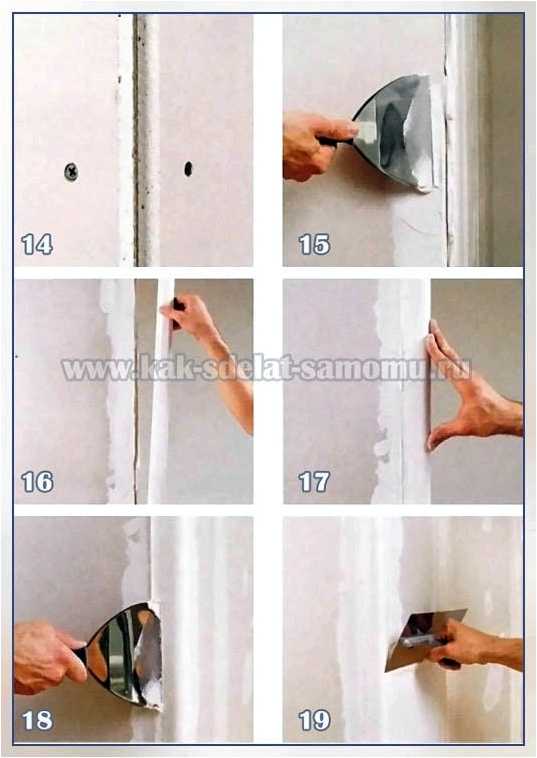 14

15

www.kak-sdelat-samomu.ru

16

17

18

19