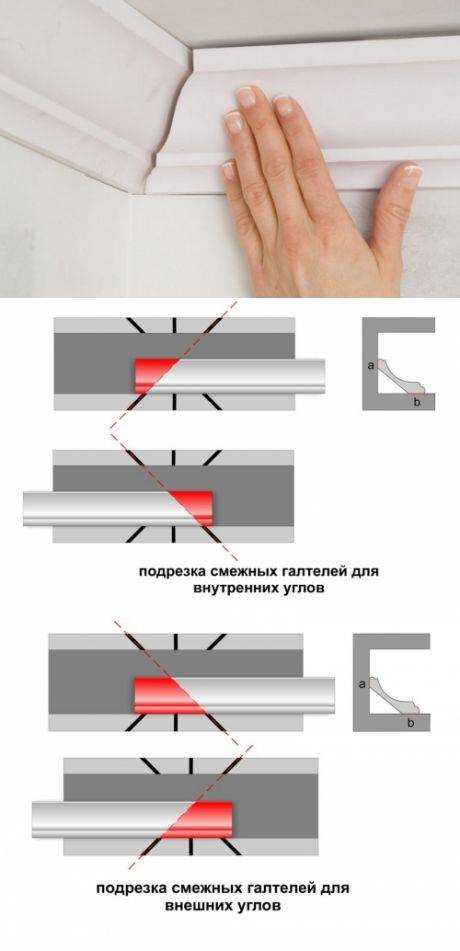 a

b

подрезка смежных галтелей для внутренних углов

a

b

подрезка смежных галтелей для внешних углов