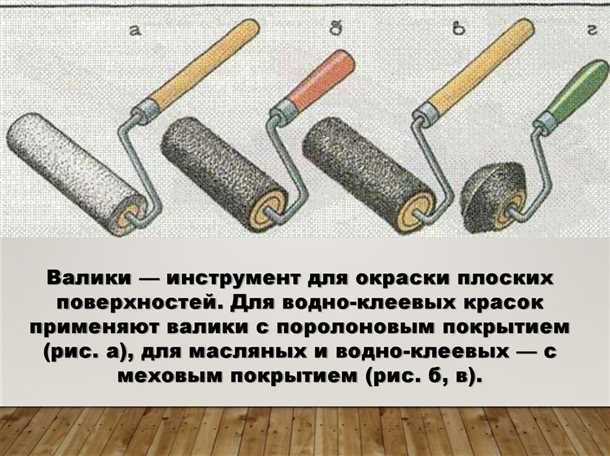 а б в г

Валики — инструмент для окраски плоских поверхностей. Для водно-клеевых красок применяют валики с поролоновым покрытием (рис. а), для масляных и водно-клеевых — с меховым покрытием (рис. б, в).