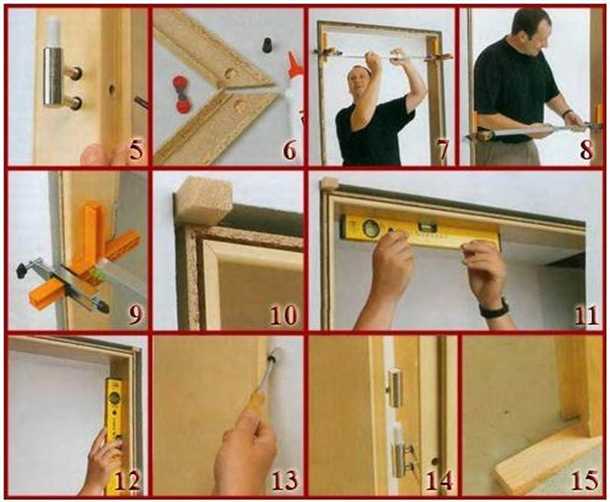 5
6
7
8
9
10
11
12
13
14
15