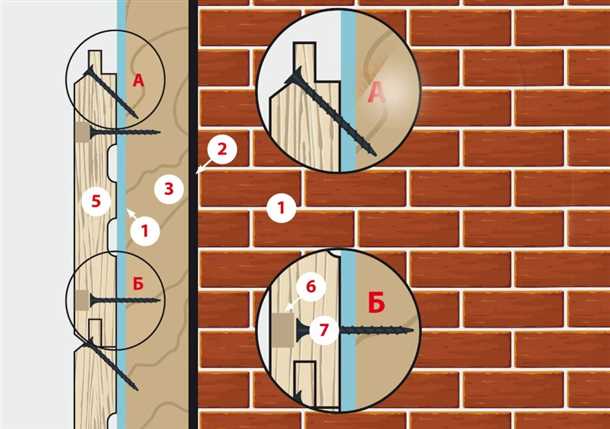 А
А
2
3
5
1
1
Б
6
Б
7