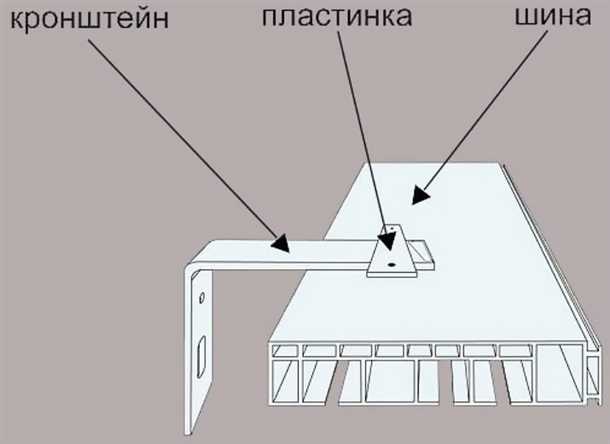 кронштейн пластинка шина