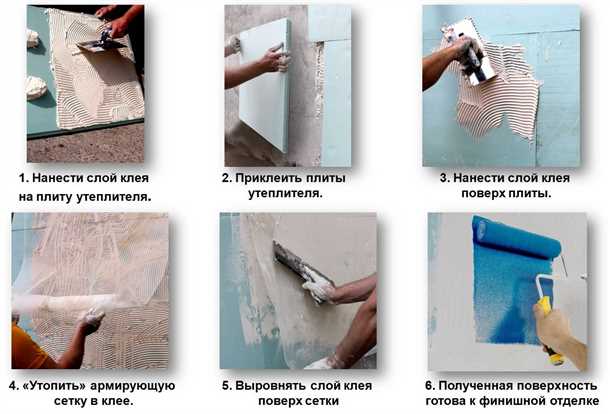 1. Нанести слой клея на плиту утеплителя.

2. Приклеить плиты утеплителя.

3. Нанести слой клея поверх плиты.

4. «Утопить» армирующую сетку в клее.

5. Выровнять слой клея поверх сетки

6. Полученная поверхность готова к финишной отделке