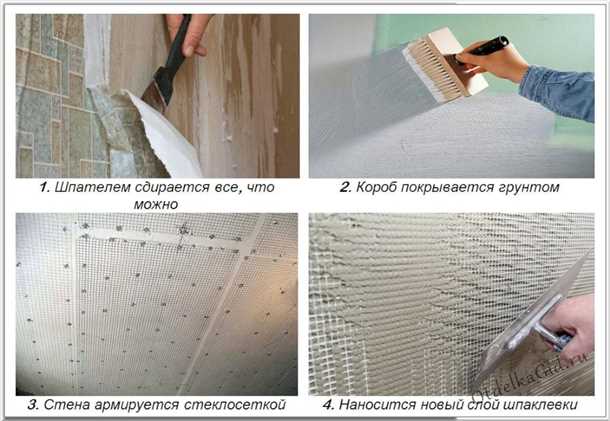 1. Шпателем сдирается все, что можно

2. Короб покрывается грунтом

3. Стена армируется стеклосеткой

4. Наносится новый слой шпаклевки

OtdelkaGid.ru