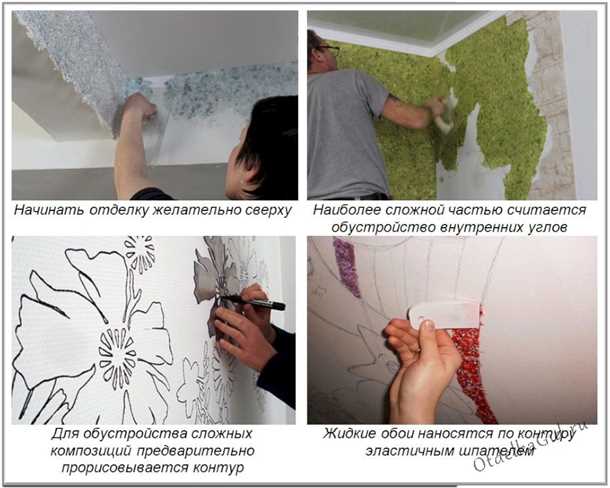 Начинать отделку желательно сверху

Наиболее сложной частью считается обустройство внутренних углов

Для обустройства сложных композиций предварительно прорисовывается контур

Жидкие обои наносятся по контуру эластичным шпателем

OtdelkaGid.ru