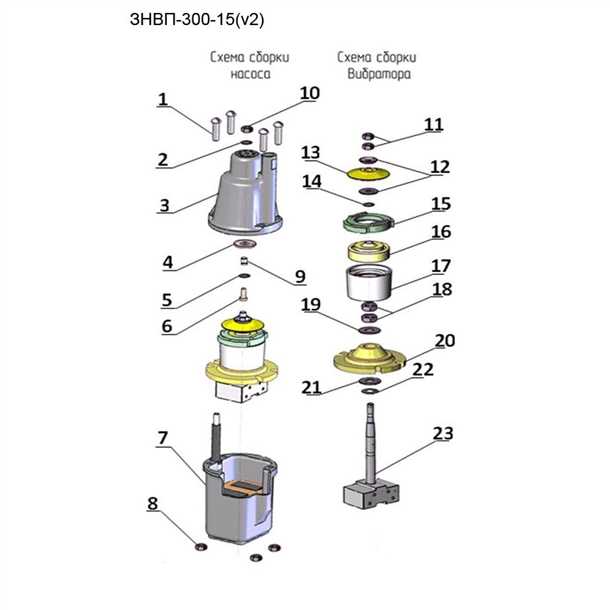 ЗНВП-300-15(v2)

Схема сборки насоса

Схема сборки Вибратора

1
10
2
3
4
9
5
6
7
8
11
13
12
14
15
16
17
18
19
20
21
22
23