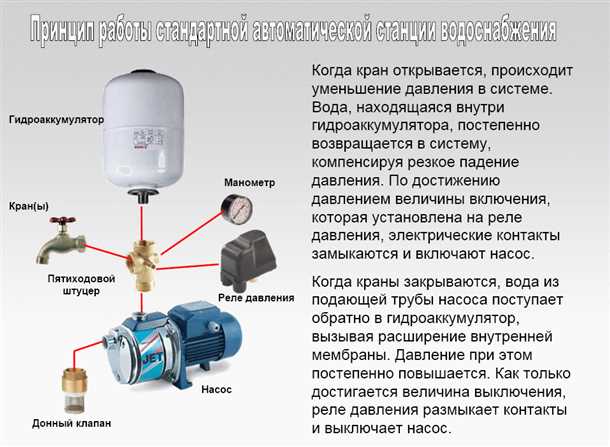 Принцип работы стандартной автоматической станции водоснабжения

Гидроаккумулятор

Манометр

Кран(ы)

Пятиходовой штуцер

Реле давления

JET

Насос

Донный клапан

Когда кран открывается, происходит уменьшение давления в системе. Вода, находящаяся внутри гидроаккумулятора, постепенно возвращается в систему, компенсируя резкое падение давления. По достижению давлением величины включения, которая установлена на реле давления, электрические контакты замыкаются и включают насос.

Когда краны закрываются, вода из подающей трубы насоса поступает обратно в гидроаккумулятор, вызывая расширение внутренней мембраны. Давление при этом постепенно повышается. Как только достигается величина выключения, реле давления размыкает контакты и выключает насос.