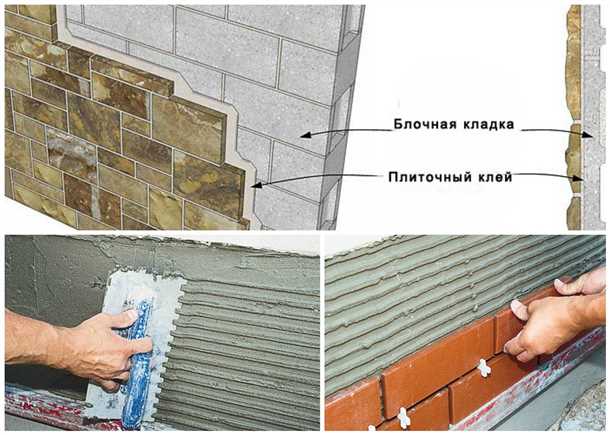 Блочная кладка

Плиточный клей