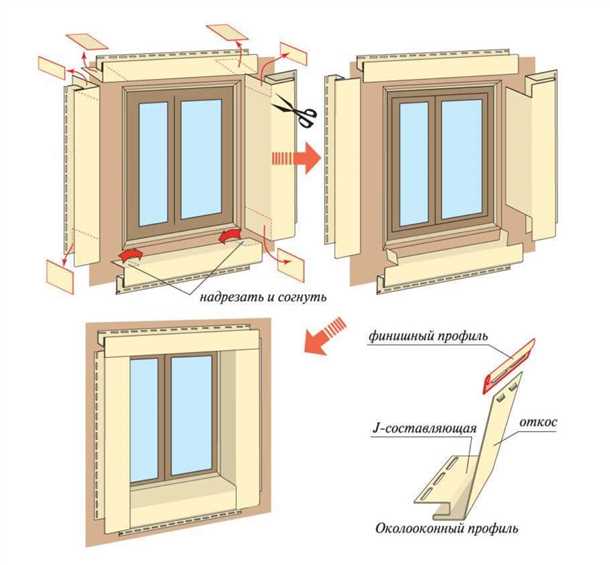 надрезать и согнуть

финишный профиль

J-составляющая

откос

Околооконный профиль