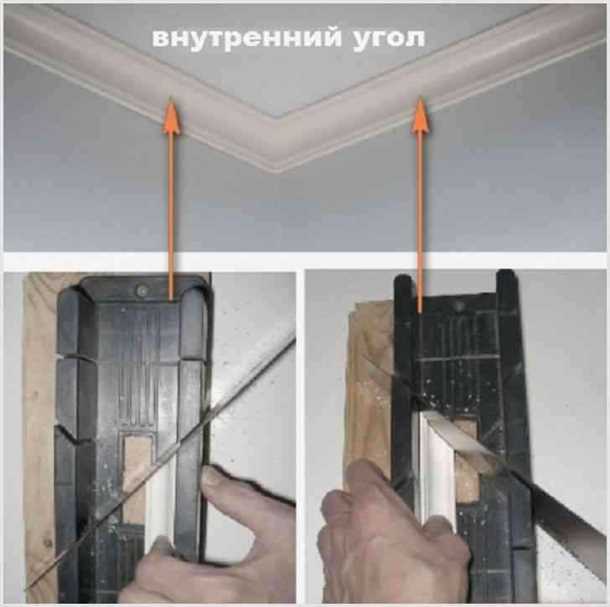 внутренний угол