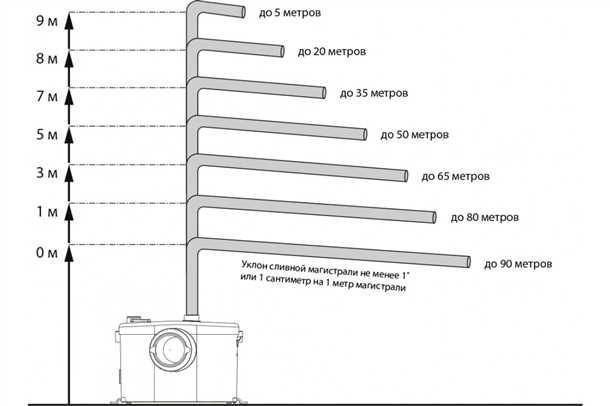 9 м
8 м
7 м
5 м
3 м
1 м
0 м

до 5 метров
до 20 метров
до 35 метров
до 50 метров
до 65 метров
до 80 метров
до 90 метров

Уклон сливной магистрали не менее 1°
или 1 сантиметр на 1 метр магистрали