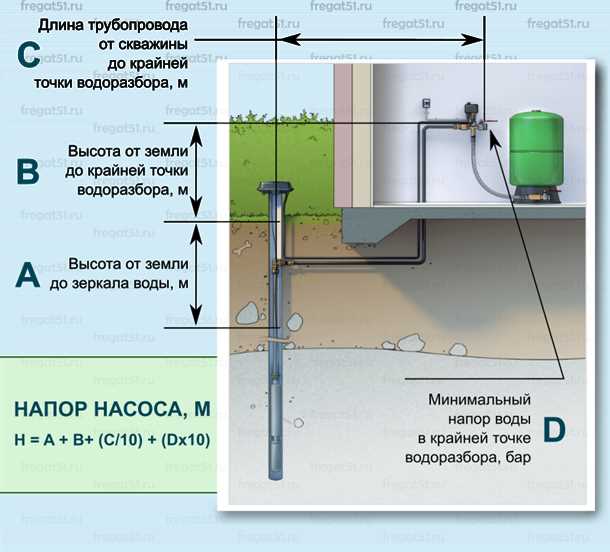 fregat51.ru

C
Длина трубопровода от скважины до крайней точки водоразбора, м

B
Высота от земли до крайней точки водоразбора, м

A
Высота от земли до зеркала воды, м

НАПОР НАСОСА, М
H = A + B+ (C/10) + (Dx10)

Минимальный напор воды в крайней точке водоразбора, бар
D