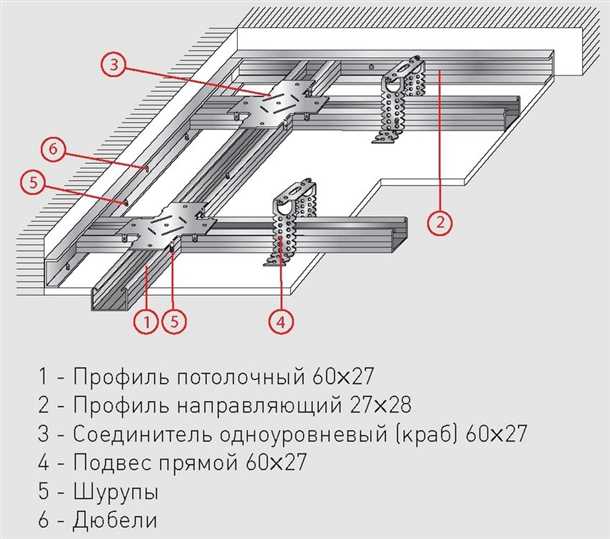 3

6

5

2

1

5

4

1 - Профиль потолочный 60×27
2 - Профиль направляющий 27×28
3 - Соединитель одноуровневый (краб) 60×27
4 - Подвес прямой 60×27
5 - Шурупы
6 - Дюбели