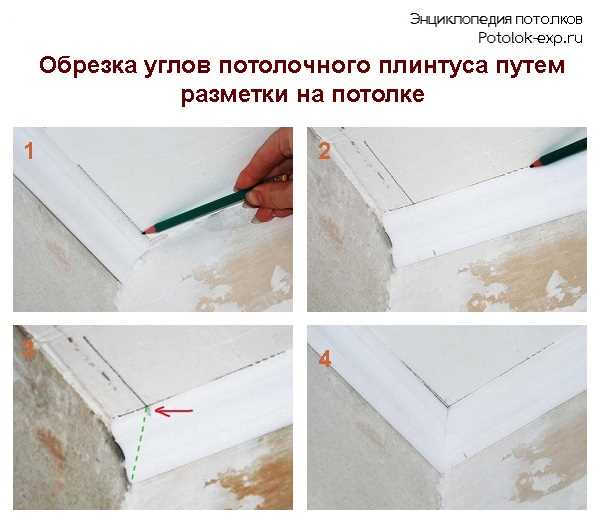 Энциклопедия потолков
Potolok-exp.ru

Обрезка углов потолочного плинтуса путем разметки на потолке

1

2

3

4