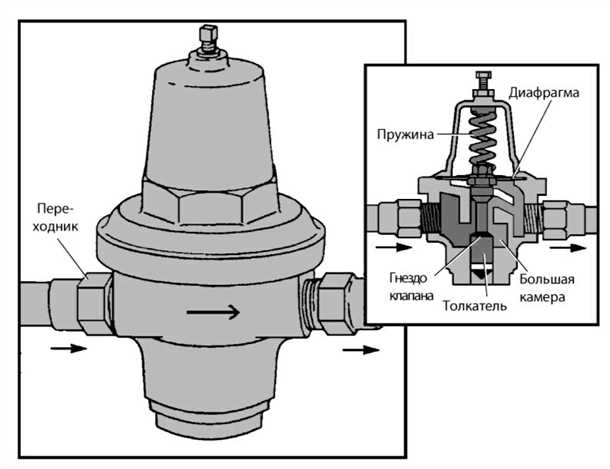 Переходник

Диафрагма

Пружина

Гнездо клапана

Толкатель

Большая камера