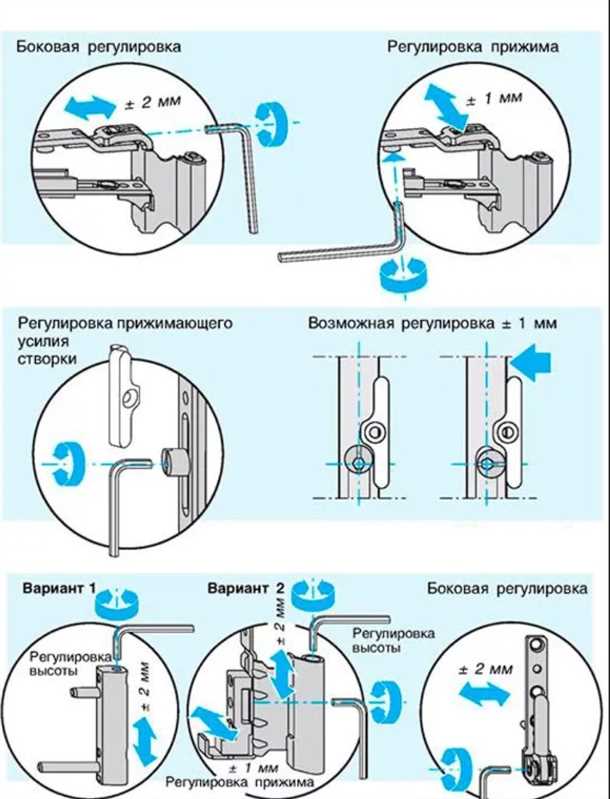 Боковая регулировка

± 2 мм

Регулировка прижима

± 1 мм

Регулировка прижимающего усилия створки

Возможная регулировка ± 1 мм

Вариант 1

Регулировка высоты

± 2 мм

Вариант 2

± 2 мм

Регулировка высоты

± 1 мм

Регулировка прижима

Боковая регулировка

± 2 мм