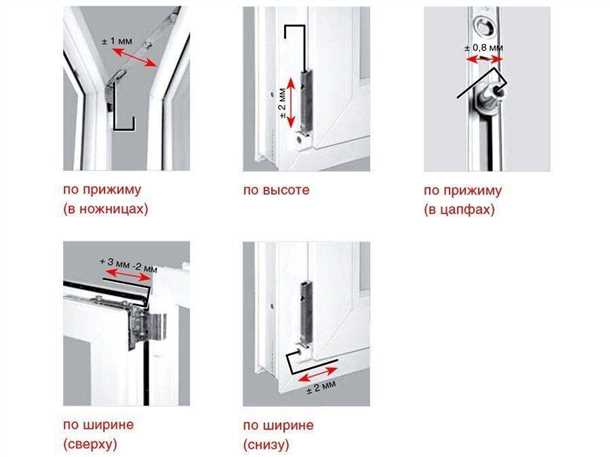 ± 1 мм

по прижиму
(в ножницах)

± 2 мм

по высоте

± 0,8 мм

по прижиму
(в цапфах)

+ 3 мм -2 мм

по ширине
(сверху)

± 2 мм

по ширине
(снизу)