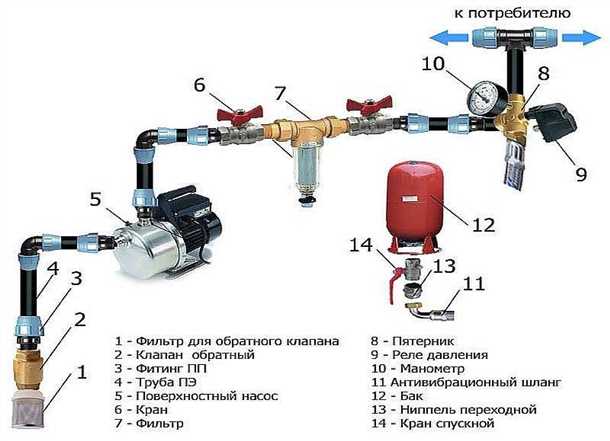 к потребителю

10
8
6
7
9
5
12
14
13
11
4
3
2
1

1 - Фильтр для обратного клапана
2 - Клапан обратный
3 - Фитинг ПП
4 - Труба ПЭ
5 - Поверхностный насос
6 - Кран
7 - Фильтр

8 - Пятерник
9 - Реле давления
10 - Манометр
11 Антивибрационный шланг
12 - Бак
13 - Ниппель переходной
14 - Кран спускной