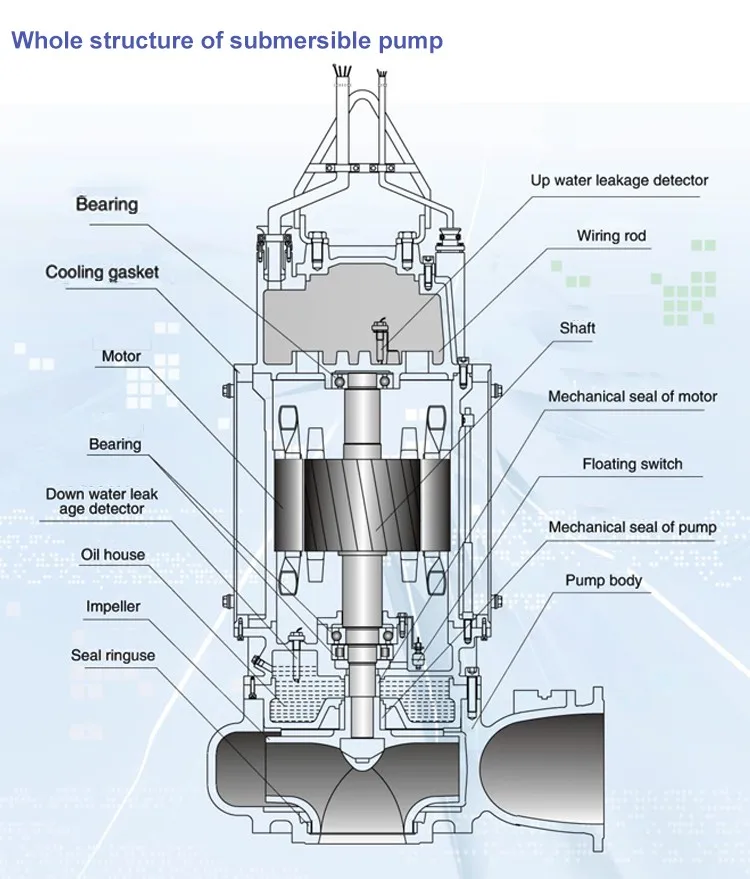 Whole structure of submersible pump

Bearing

Cooling gasket

Motor

Bearing

Down water leak age detector

Oil house

Impeller

Seal ringuse

Up water leakage detector

Wiring rod

Shaft

Mechanical seal of motor

Floating switch

Mechanical seal of pump

Pump body