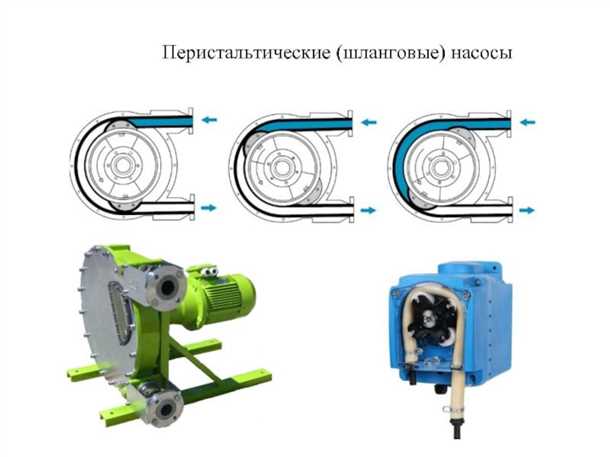 Перистальтические (шланговые) насосы