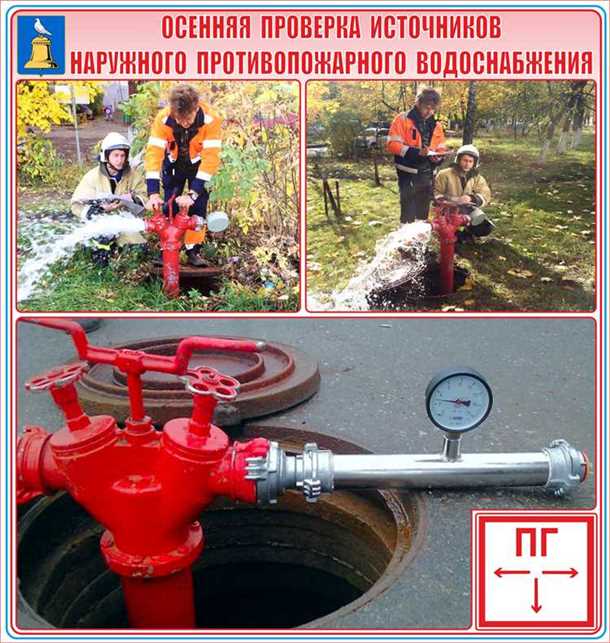 ОСЕННЯЯ ПРОВЕРКА ИСТОЧНИКОВ НАРУЖНОГО ПРОТИВОПОЖАРНОГО ВОДОСНАБЖЕНИЯ

ПГ