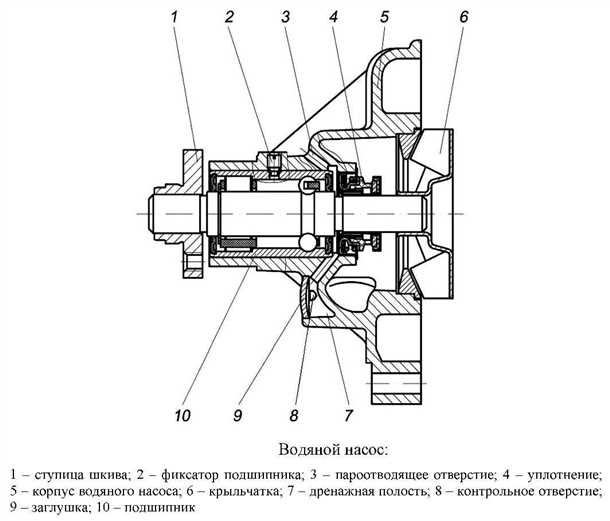 1 2 3 4 5 6

10 9 8 7

Водяной насос:

1 – ступица шкива; 2 – фиксатор подшипника; 3 – пароотводящее отверстие; 4 – уплотнение; 5 – корпус водяного насоса; 6 – крыльчатка; 7 – дренажная полость; 8 – контрольное отверстие; 9 – заглушка; 10 – подшипник