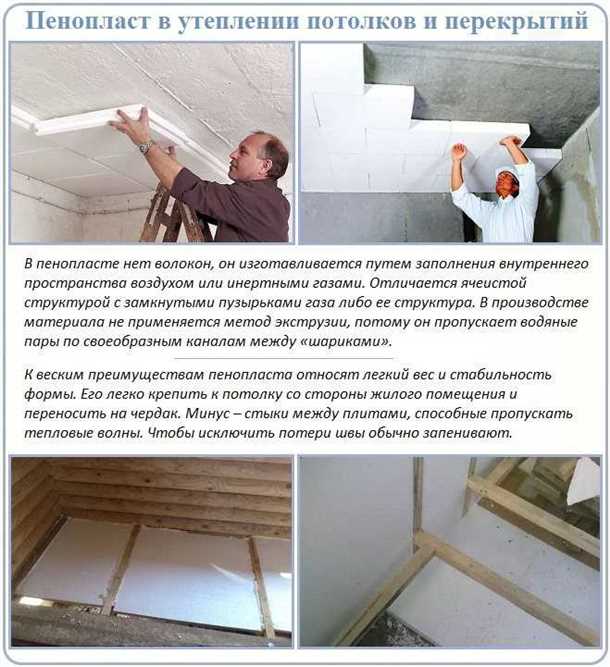 Пенопласт в утеплении потолков и перекрытий

В пенопласте нет волокон, он изготавливается путем заполнения внутреннего пространства воздухом или инертными газами. Отличается ячеистой структурой с замкнутыми пузырьками газа либо ее структура. В производстве материала не применяется метод экструзии, потому он пропускает водяные пары по своеобразным каналам между «шариками».

К веским преимуществам пенопласта относят легкий вес и стабильность формы. Его легко крепить к потолку со стороны жилого помещения и переносить на чердак. Минус – стыки между плитами, способные пропускать тепловые волны. Чтобы исключить потери швы обычно запенивают.