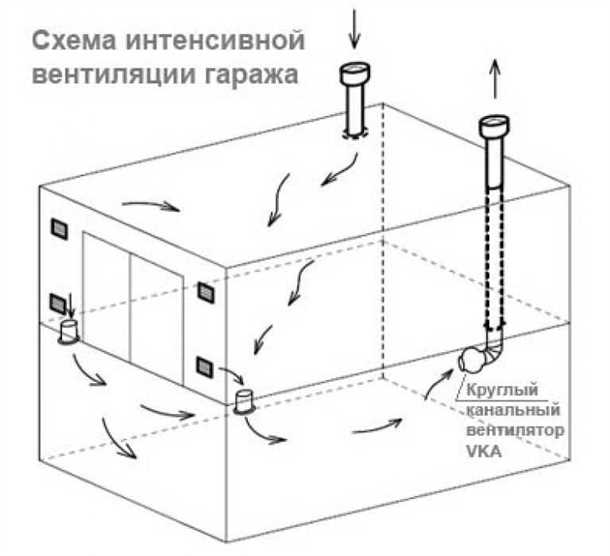 Схема интенсивной вентиляции гаража

Круглый канальный вентилятор VKA