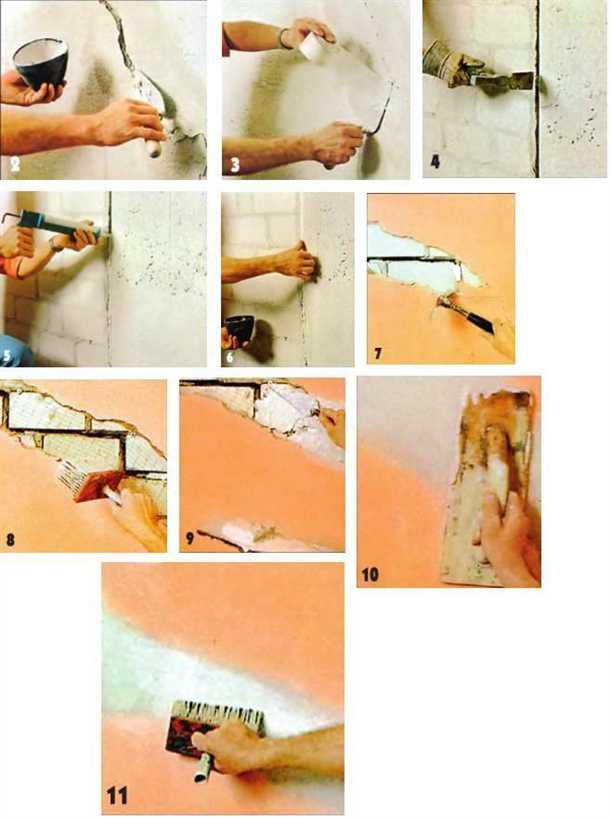 2

3

4

5

6

7

8

9

10

11