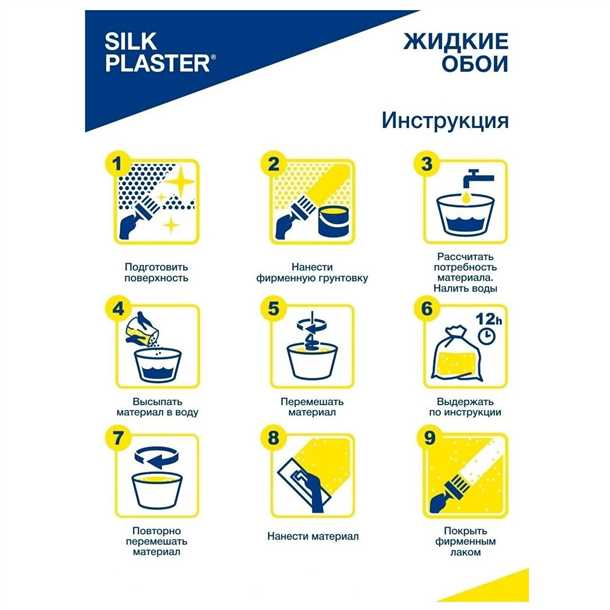 SILK PLASTER®

ЖИДКИЕ ОБОИ

Инструкция

1
Подготовить поверхность

2
Нанести фирменную грунтовку

3
Рассчитать потребность материала. Налить воды

4
Высыпать материал в воду

5
Перемешать материал

6
12h
Выдержать по инструкции

7
Повторно перемешать материал

8
Нанести материал

9
Покрыть фирменным лаком